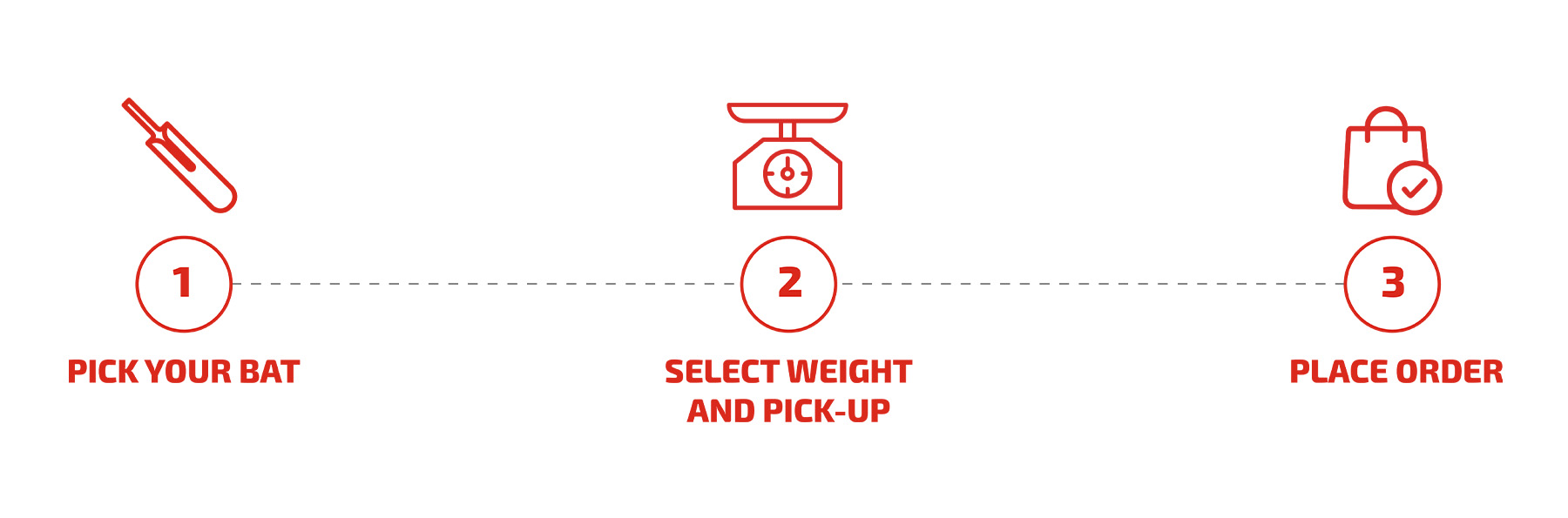 1

PICK YOUR BAT

2

SELECT WEIGHT AND PICK-UP

3

PLACE ORDER